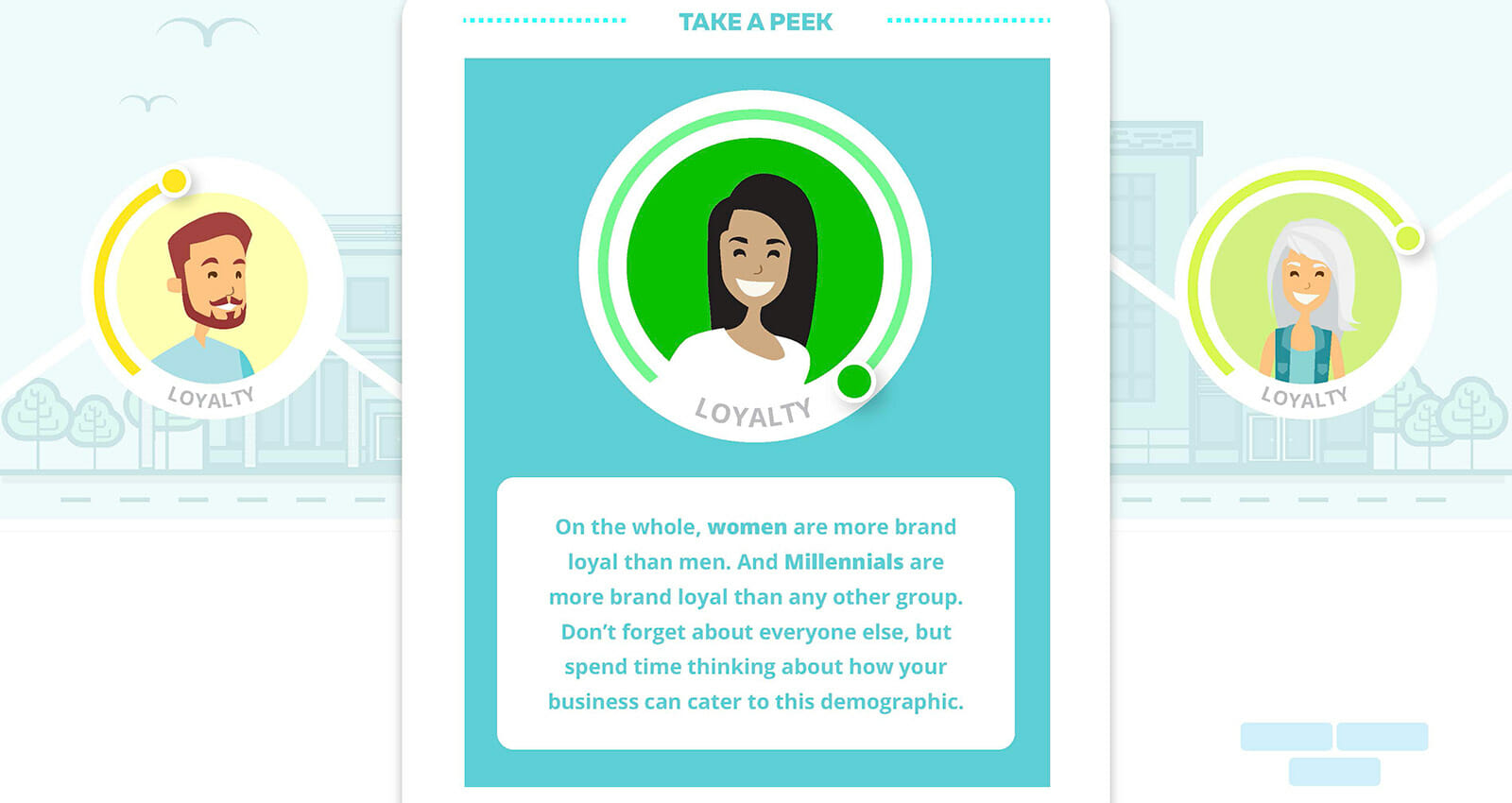 TAKE A PEEK

LOYALTY

LOYALTY

LOYALTY

On the whole, women are more brand loyal than men. And Millennials are more brand loyal than any other group. Don't forget about everyone else, but spend time thinking about how your business can cater to this demographic.