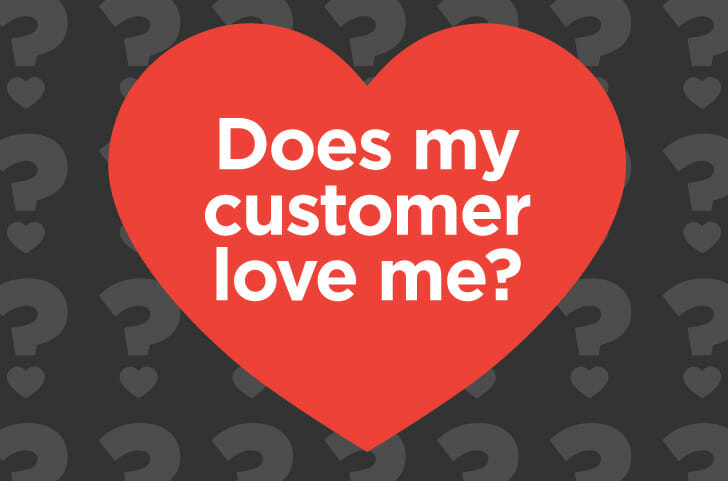 Does my customer love me?